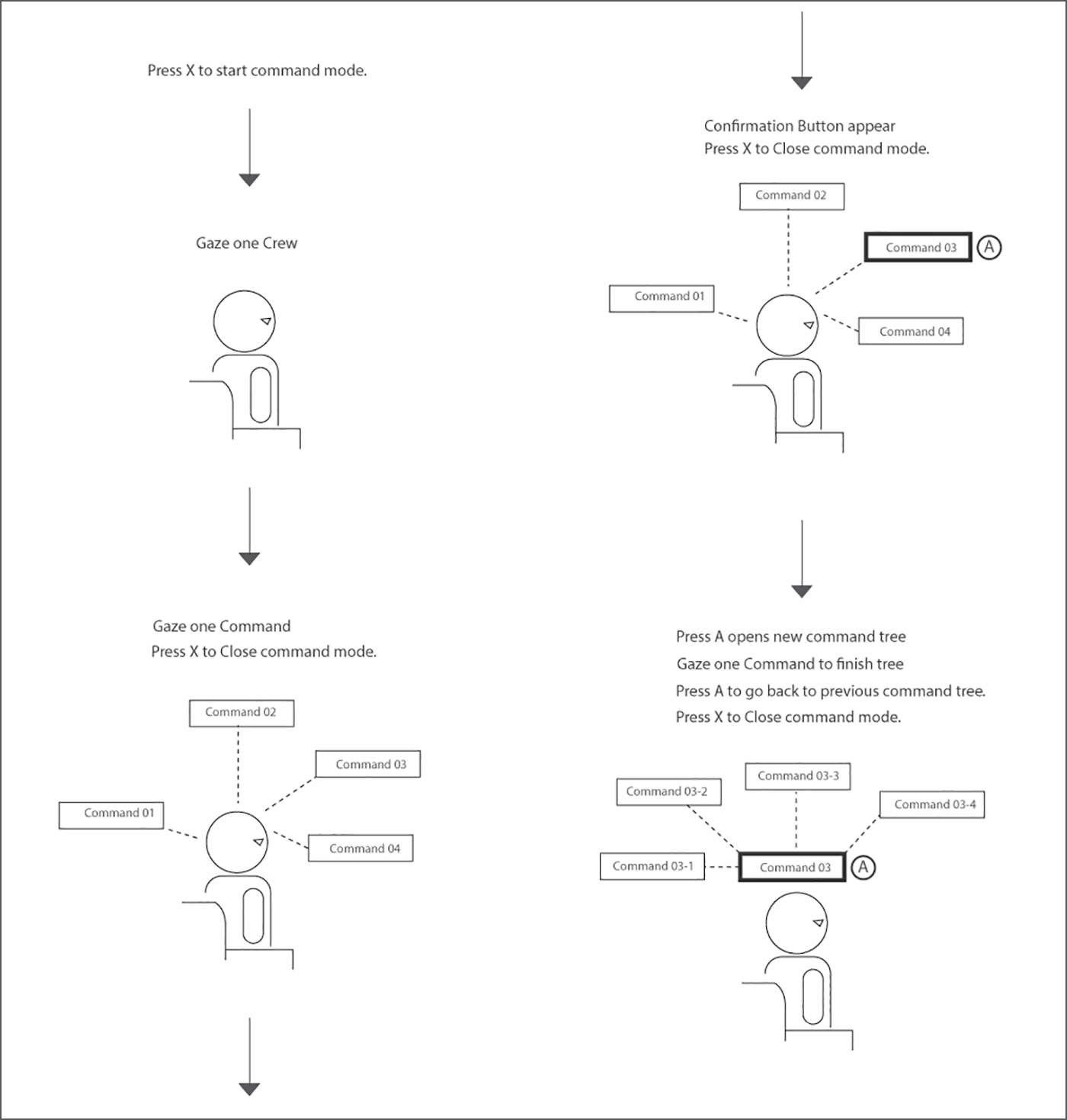 Press X to start command mode.

Gaze one Crew

Gaze one Command
Press X to Close command mode.

Command 02

Command 03

Command 01

Command 04

Confirmation Button appear
Press X to Close command mode.

Command 02

Command 03

A

Command 01

Command 04

Press A opens new command tree
Gaze one Command to finish tree
Press A to go back to previous command tree.
Press X to Close command mode.

Command 03-3

Command 03-2

Command 03-4

Command 03-1

Command 03

A